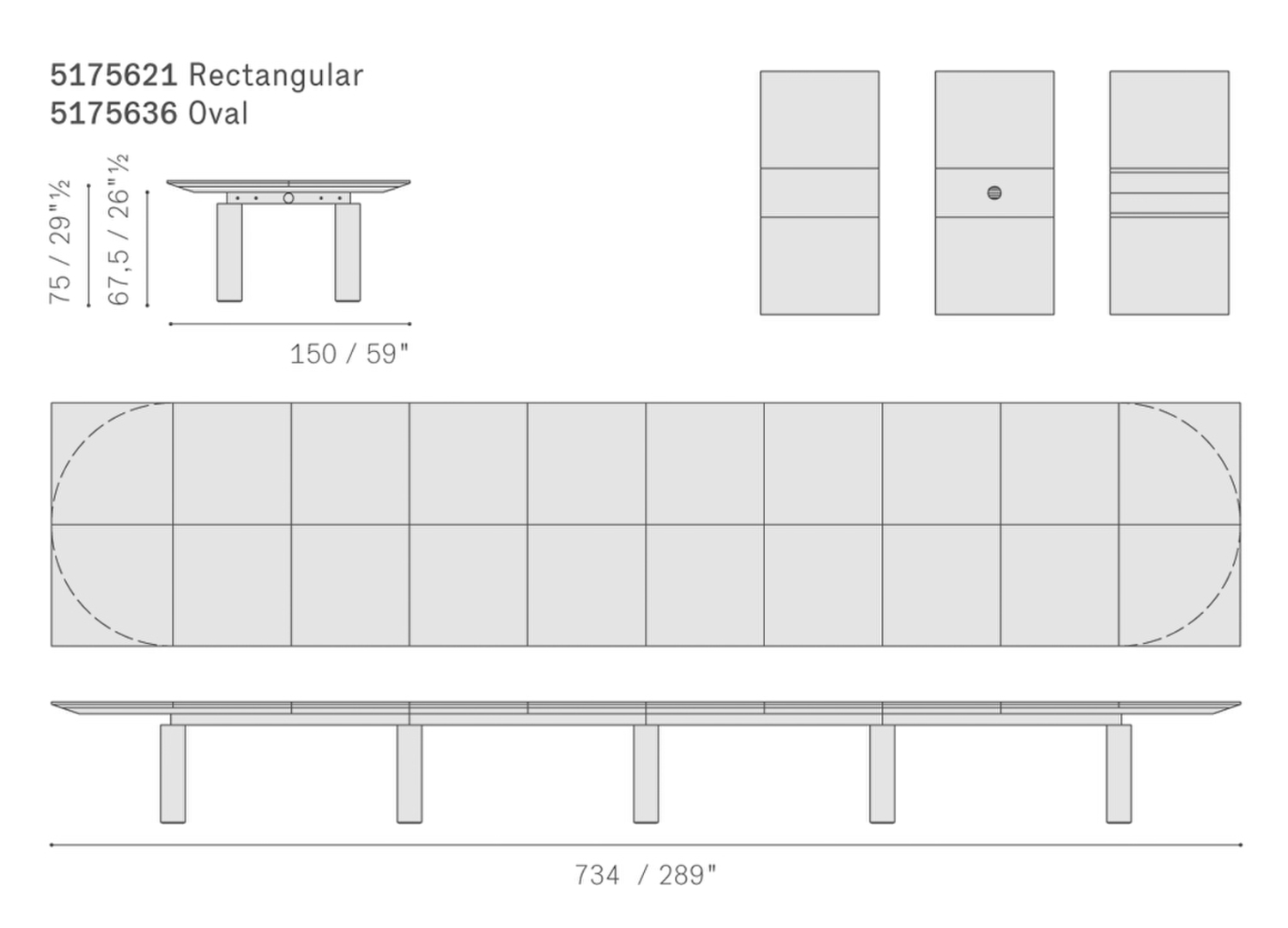 5175621 Rectangular
5175636 Oval

75 / 29"½
67,5 / 26"½
150 / 59"

734 / 289"