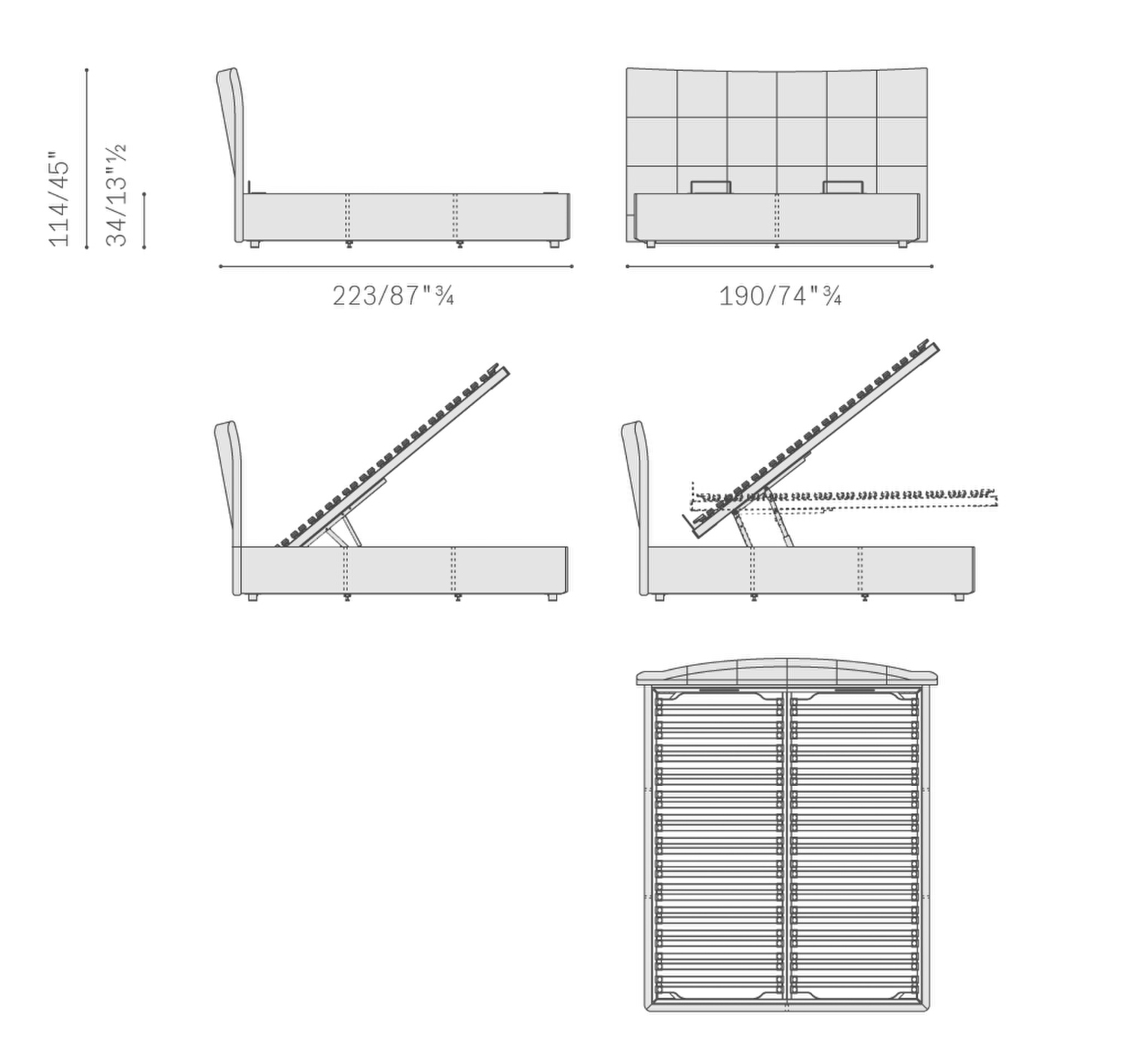 114/45"

34/13"½

223/87"¾

190/74"¾